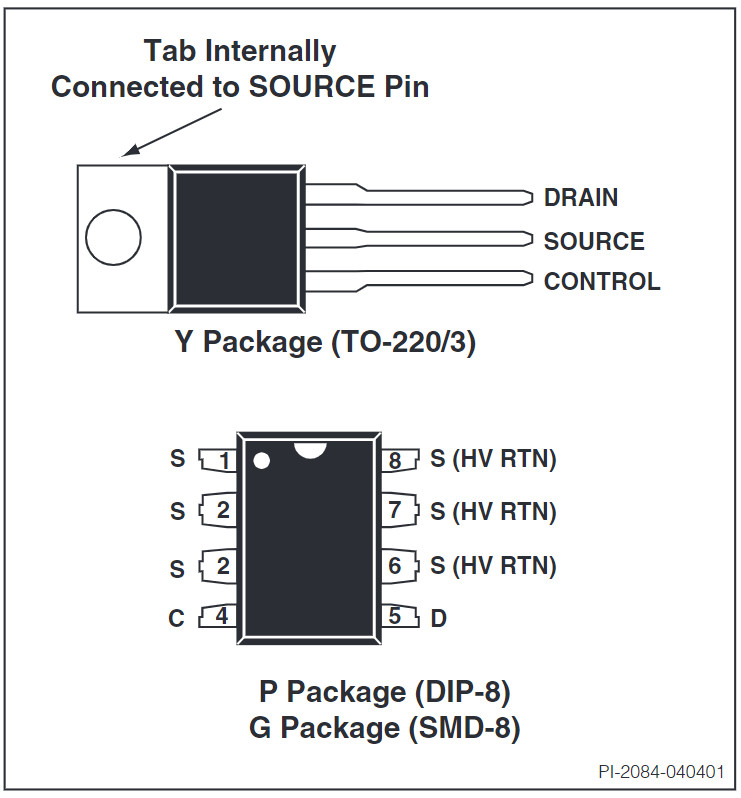 Tab Internally
Connected to SOURCE Pin

DRAIN
SOURCE
CONTROL

Y Package (TO-220/3)

S 1
S 2
S 2
C 4

8 S (HV RTN)
7 S (HV RTN)
6 S (HV RTN)
5 D

P Package (DIP-8)
G Package (SMD-8)

PI-2084-040401