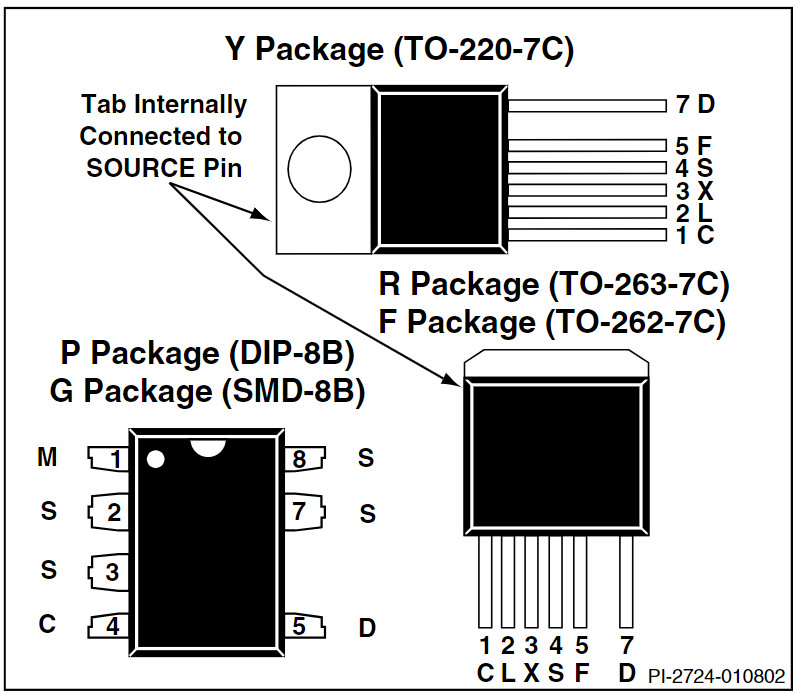 Y Package (TO-220-7C)

Tab Internally Connected to SOURCE Pin

7 D
5 F
4 S
3 X
2 L
1 C

R Package (TO-263-7C)
F Package (TO-262-7C)

P Package (DIP-8B)
G Package (SMD-8B)

M 1
S 2
S 3
C 4
8 S
7 S
5 D

1 2 3 4 5 7
C L X S F D

PI-2724-010802