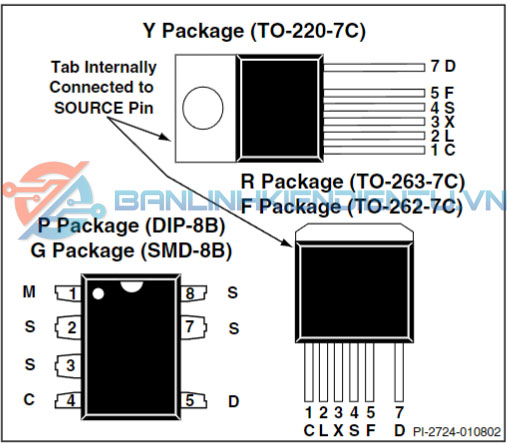 Y Package (TO-220-7C)

Tab Internally Connected to SOURCE Pin

7 D
5 F
4 S
3 X
2 L
1 C

R Package (TO-263-7C)
F Package (TO-262-7C)

BANLINHKIENDIENTU.VN

P Package (DIP-8B)
G Package (SMD-8B)

M 1
S 2
S 3
C 4
8 S
7 S
5 D

1 2 3 4 5 7
C L X S F D

PI-2724-010802