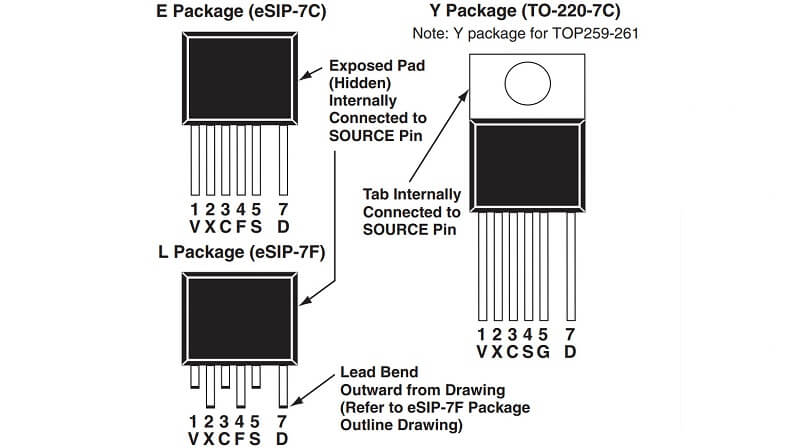 E Package (eSIP-7C)

Exposed Pad (Hidden) Internally Connected to SOURCE Pin

1 2 3 4 5 7
V X C F S D

L Package (eSIP-7F)

Lead Bend Outward from Drawing (Refer to eSIP-7F Package Outline Drawing)

1 2 3 4 5 7
V X C F S D

Y Package (TO-220-7C)
Note: Y package for TOP259-261

Tab Internally Connected to SOURCE Pin

1 2 3 4 5 7
V X C S G D